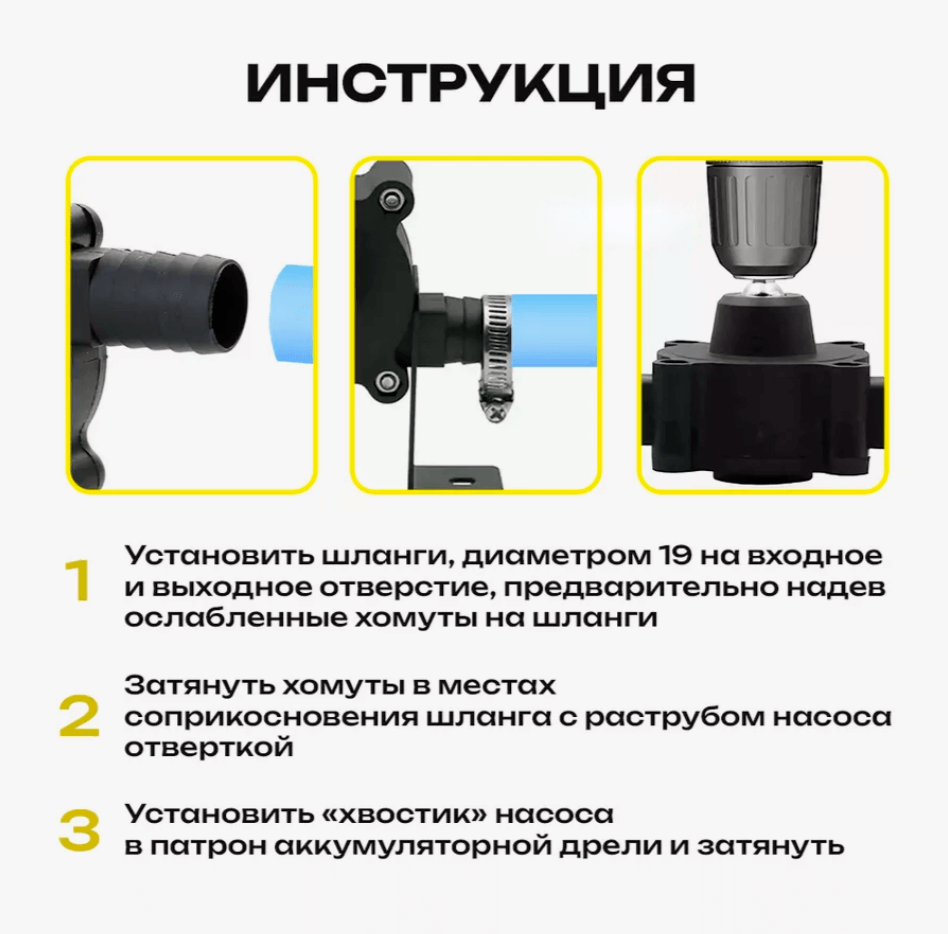 ИНСТРУКЦИЯ

1 Установить шланги, диаметром 19 на входное и выходное отверстие, предварительно надев ослабленные хомуты на шланги

2 Затянуть хомуты в местах соприкосновения шланга с раструбом насоса отверткой

3 Установить «хвостик» насоса в патрон аккумуляторной дрели и затянуть